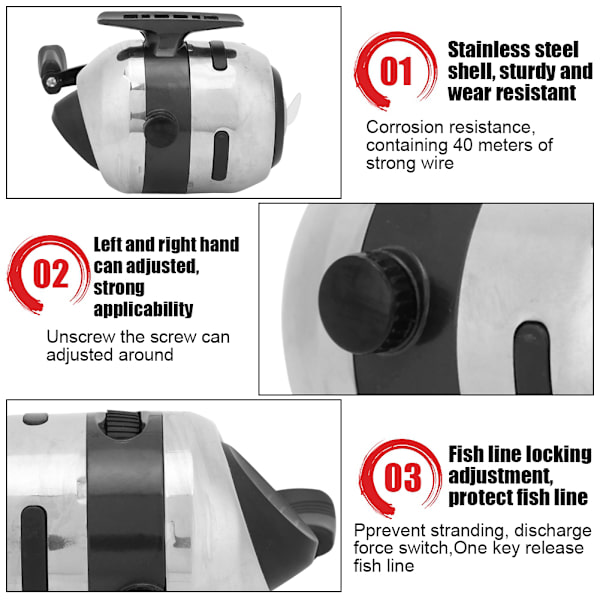 01

Stainless steel shell, sturdy and wear resistant

Corrosion resistance, containing 40 meters of strong wire

02

Left and right hand can adjusted, strong applicability

Unscrew the screw can adjusted around

03

Fish line locking adjustment, protect fish line

Pprevent stranding, discharge force switch,One key release fish line