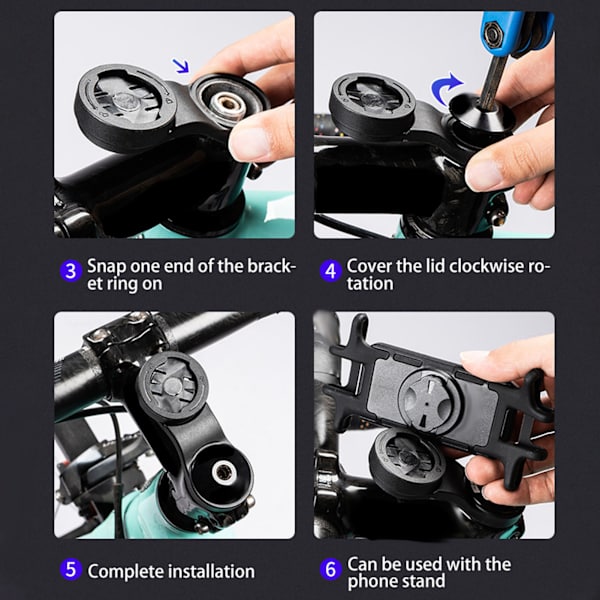 3 Snap one end of the bracket ring on

4 Cover the lid clockwise rotation

5 Complete installation

6 Can be used with the phone stand