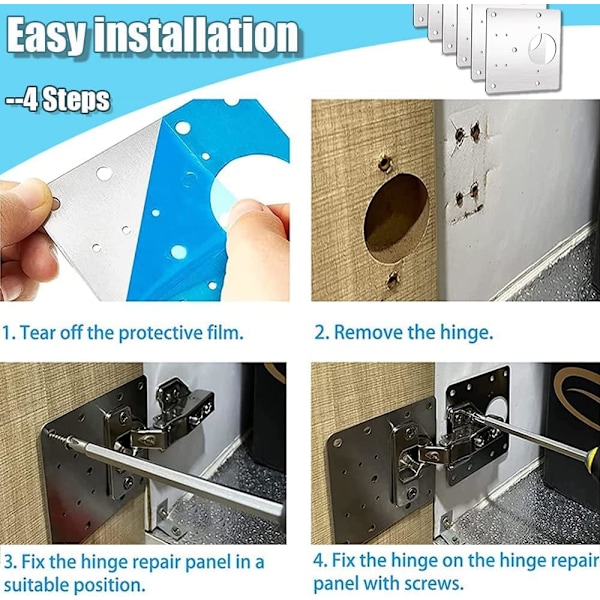 Easy installation

--4 Steps

1. Tear off the protective film.

2. Remove the hinge.

3. Fix the hinge repair panel in a suitable position.

4. Fix the hinge on the hinge repair panel with screws.