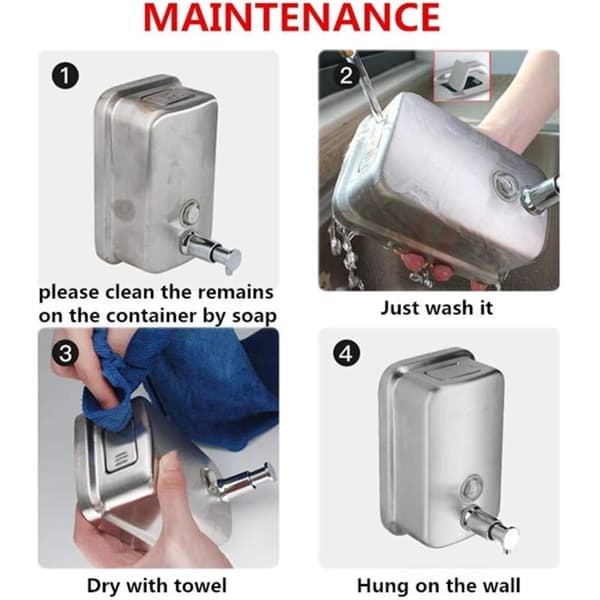 MAINTENANCE

1

please clean the remains on the container by soap

2

Just wash it

3

Dry with towel

4

Hung on the wall