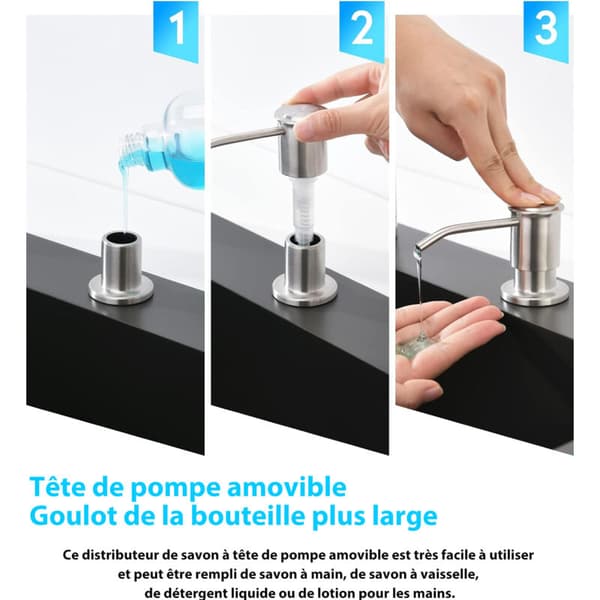 1

2

3

Tête de pompe amovible
Goulot de la bouteille plus large

Ce distributeur de savon à tête de pompe amovible est très facile à utiliser et peut être rempli de savon à main, de savon à vaisselle, de détergent liquide ou de lotion pour les mains.