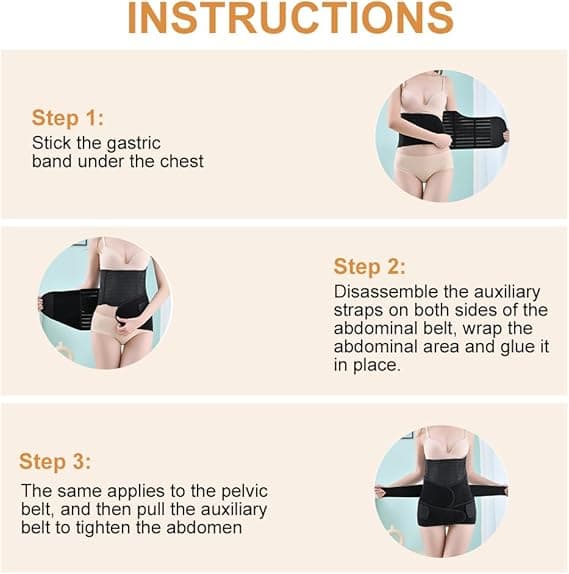 INSTRUCTIONS

Step 1:
Stick the gastric band under the chest

Step 2:
Disassemble the auxiliary straps on both sides of the abdominal belt, wrap the abdominal area and glue it in place.

Step 3:
The same applies to the pelvic belt, and then pull the auxiliary belt to tighten the abdomen