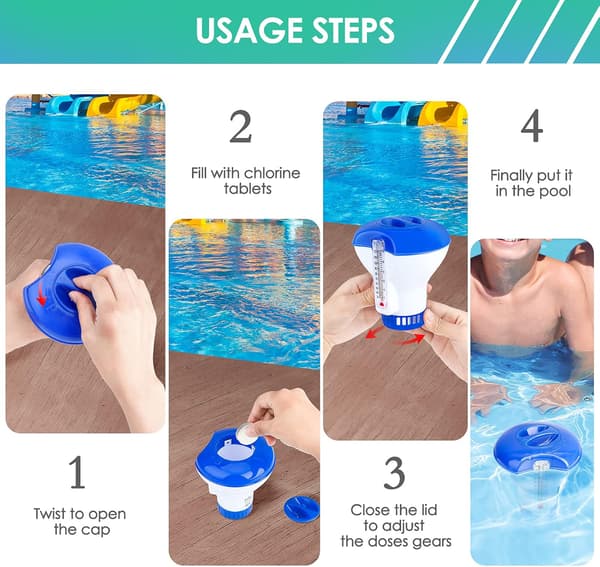 USAGE STEPS

1

Twist to open the cap

2

Fill with chlorine tablets

3

Close the lid to adjust the doses gears

4

Finally put it in the pool