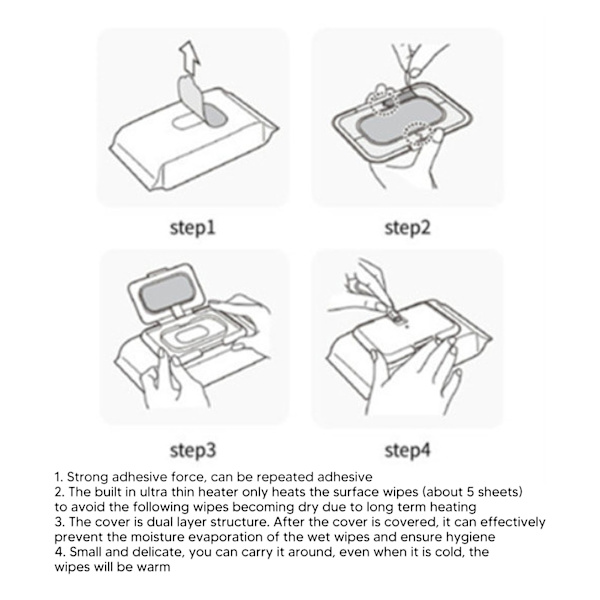 step1

step2

step3

step4

1. Strong adhesive force, can be repeated adhesive
2. The built in ultra thin heater only heats the surface wipes (about 5 sheets) to avoid the following wipes becoming dry due to long term heating
3. The cover is dual layer structure. After the cover is covered, it can effectively prevent the moisture evaporation of the wet wipes and ensure hygiene
4. Small and delicate, you can carry it around, even when it is cold, the wipes will be warm