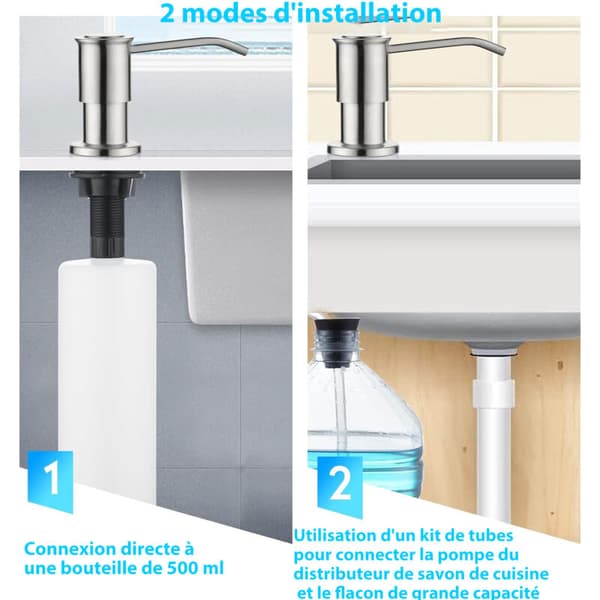 2 modes d'installation

1

Connexion directe à une bouteille de 500 ml

2

Utilisation d'un kit de tubes pour connecter la pompe du distributeur de savon de cuisine et le flacon de grande capacité