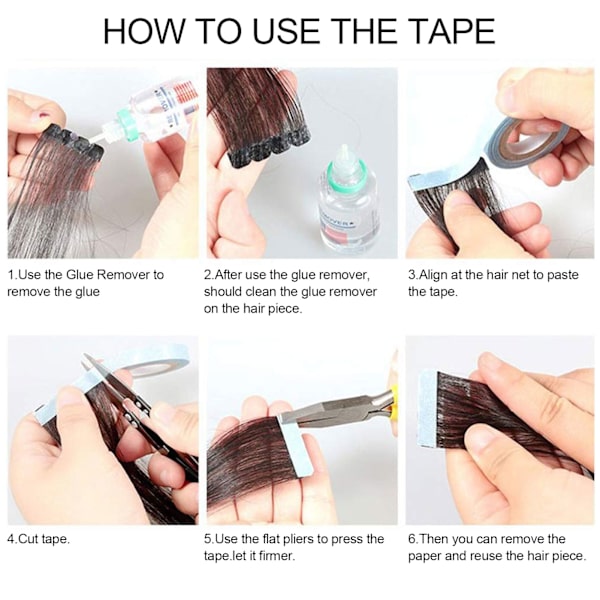 HOW TO USE THE TAPE

1.Use the Glue Remover to remove the glue

2.After use the glue remover, should clean the glue remover on the hair piece.

3.Align at the hair net to paste the tape.

4.Cut tape.

5.Use the flat pliers to press the tape.let it firmer.

6.Then you can remove the paper and reuse the hair piece.