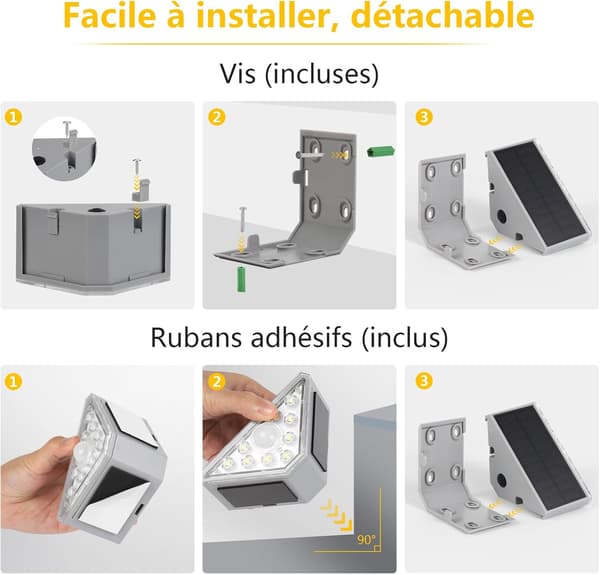 Facile à installer, détachable

Vis (incluses)

1

2

3

Rubans adhésifs (inclus)

1

2

90°

3