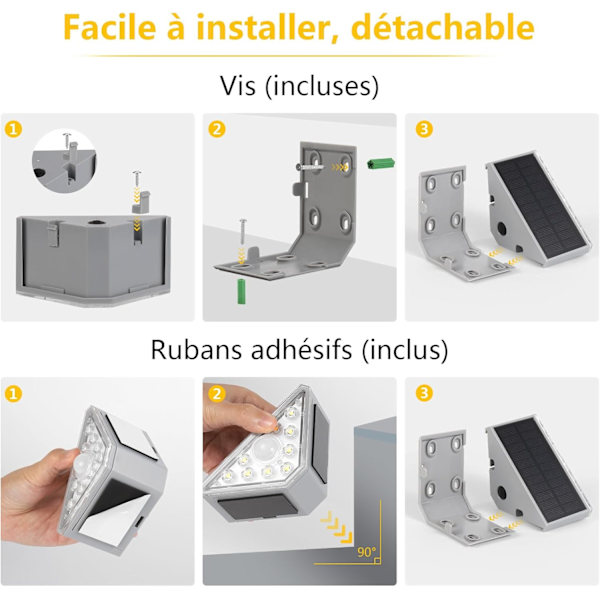 Facile à installer, détachable

Vis (incluses)

1

2

3

Rubans adhésifs (inclus)

1

2

90°

3