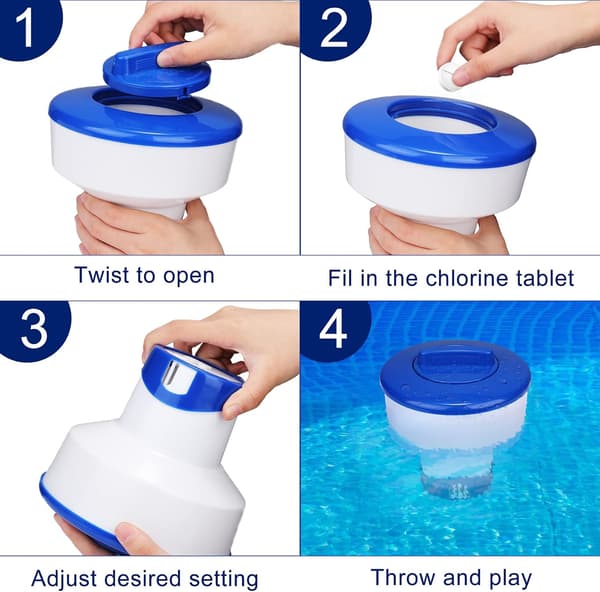 1

Twist to open

2

Fil in the chlorine tablet

3

Adjust desired setting

4

Throw and play