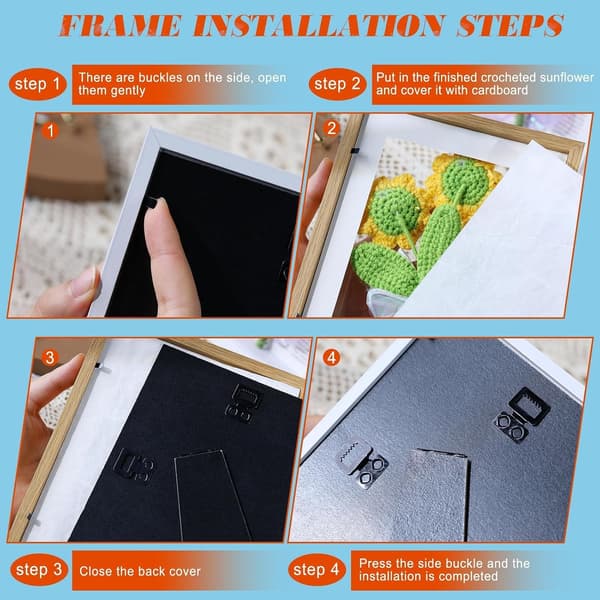 FRAME INSTALLATION STEPS

step 1 There are buckles on the side, open them gently

step 2 Put in the finished crocheted sunflower and cover it with cardboard

1

2

3

4

step 3 Close the back cover

step 4 Press the side buckle and the installation is completed