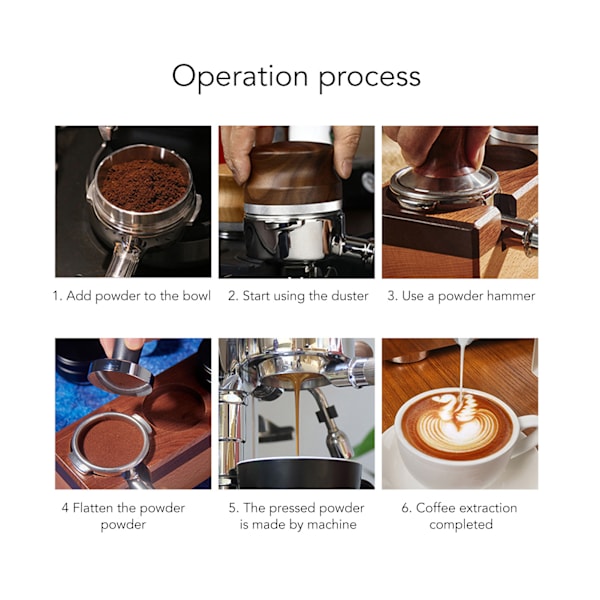 Operation process

1. Add powder to the bowl

2. Start using the duster

3. Use a powder hammer

4 Flatten the powder powder

5. The pressed powder is made by machine

6. Coffee extraction completed