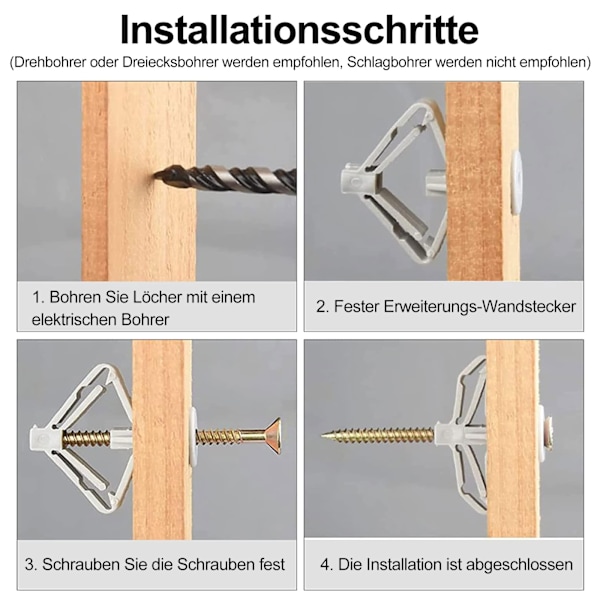 Installationsschritte

(Drehbohrer oder Dreiecksbohrer werden empfohlen, Schlagbohrer werden nicht empfohlen)

1. Bohren Sie Löcher mit einem elektrischen Bohrer

2. Fester Erweiterungs-Wandstecker

3. Schrauben Sie die Schrauben fest

4. Die Installation ist abgeschlossen