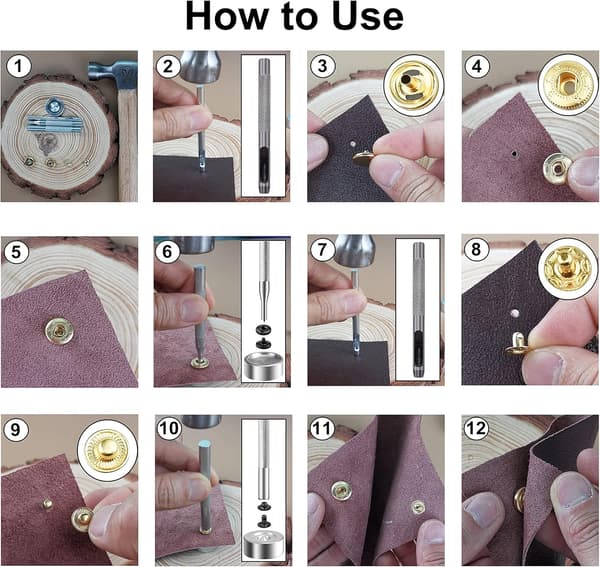 How to Use

1

2

3

4

5

6

7

8

9

10

11

12