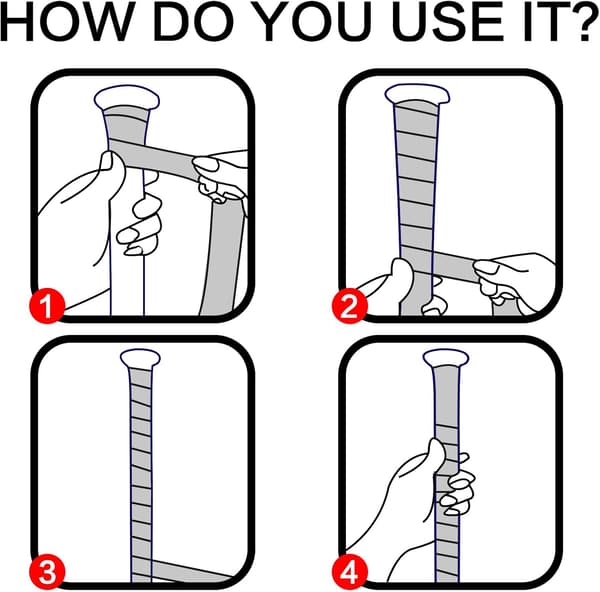 HOW DO YOU USE IT?

1

2

3

4