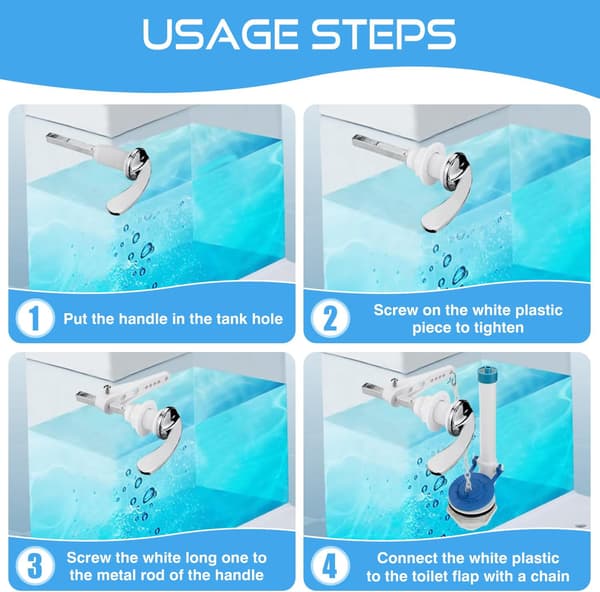 USAGE STEPS

1 Put the handle in the tank hole

2 Screw on the white plastic piece to tighten

3 Screw the white long one to the metal rod of the handle

4 Connect the white plastic to the toilet flap with a chain