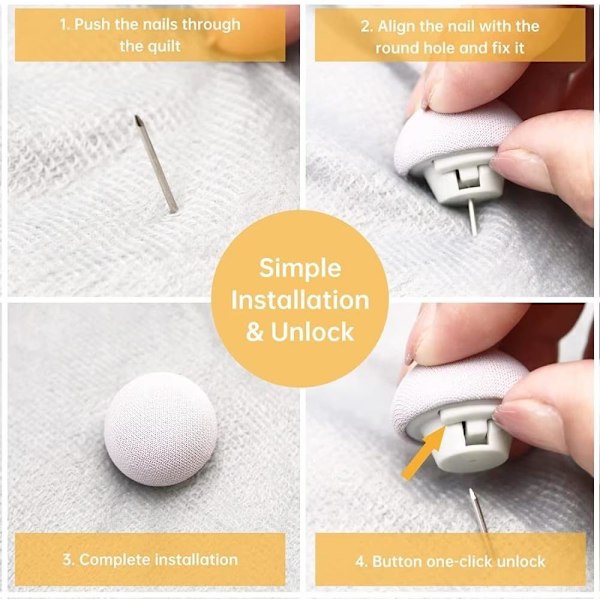 1. Push the nails through the quilt

2. Align the nail with the round hole and fix it

Simple Installation & Unlock

3. Complete installation

4. Button one-click unlock