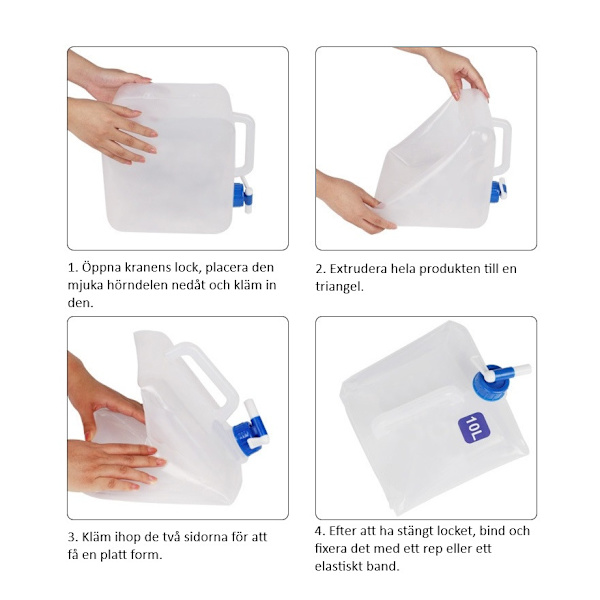 1. Öppna kranens lock, placera den mjuka hörndelen nedåt och kläm in den.

2. Extrudera hela produkten till en triangel.

3. Kläm ihop de två sidorna för att få en platt form.

10L

4. Efter att ha stängt locket, bind och fixera det med ett rep eller ett elastiskt band.