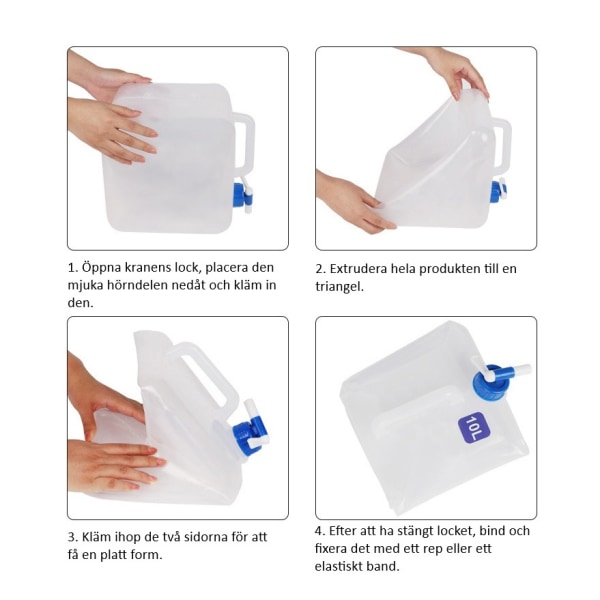 1. Öppna kranens lock, placera den mjuka hörndelen nedåt och kläm in den.

2. Extrudera hela produkten till en triangel.

3. Kläm ihop de två sidorna för att få en platt form.

10L

4. Efter att ha stängt locket, bind och fixera det med ett rep eller ett elastiskt band.