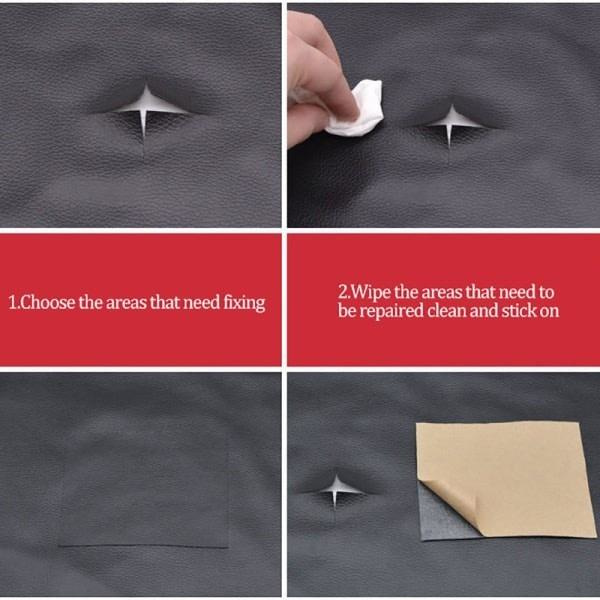 1.Choose the areas that need fixing

2.Wipe the areas that need to be repaired clean and stick on