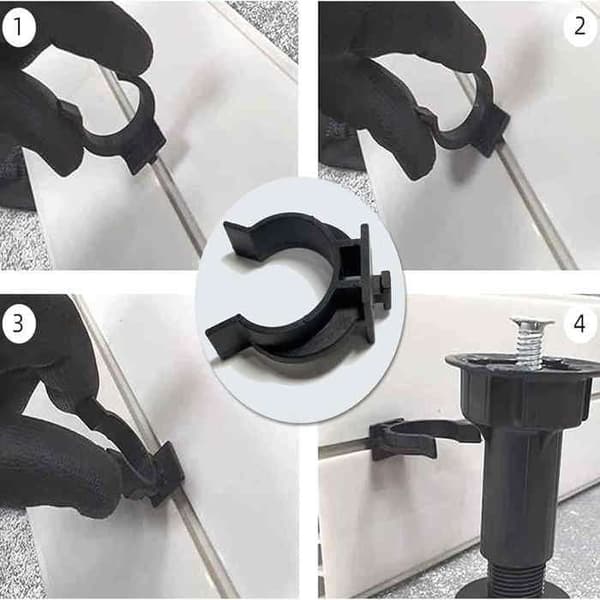 1

2

3

4