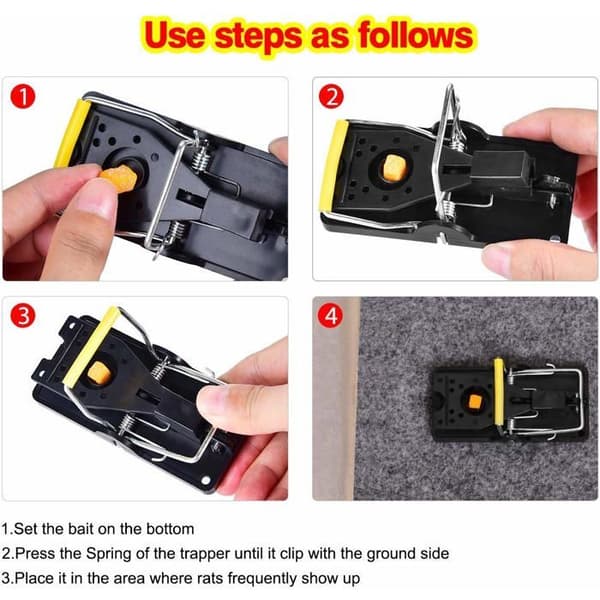 Use steps as follows

1

2

3

4

1.Set the bait on the bottom
2.Press the Spring of the trapper until it clip with the ground side
3.Place it in the area where rats frequently show up