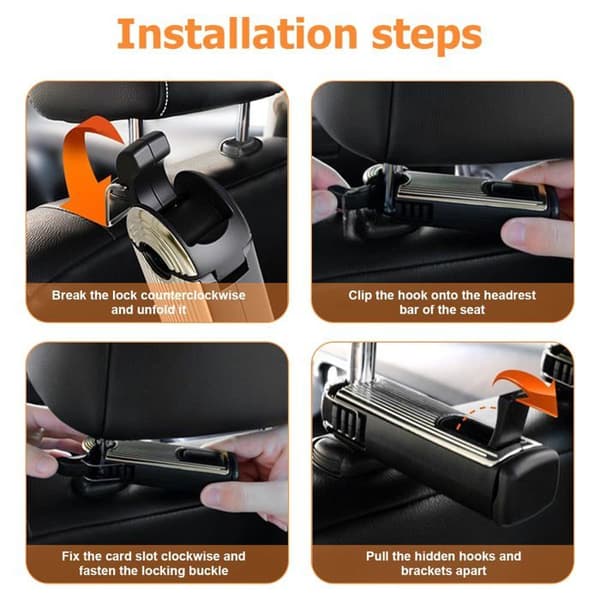 Installation steps

Break the lock counterclockwise and unfold it

Clip the hook onto the headrest bar of the seat

Fix the card slot clockwise and fasten the locking buckle

Pull the hidden hooks and brackets apart