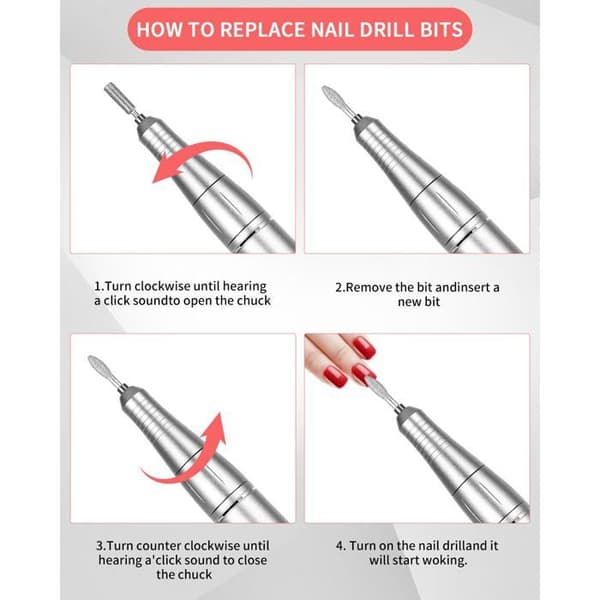 HOW TO REPLACE NAIL DRILL BITS

1.Turn clockwise until hearing a click soundto open the chuck

2.Remove the bit andinsert a new bit

3.Turn counter clockwise until hearing a'click sound to close the chuck

4. Turn on the nail drilland it will start woking.