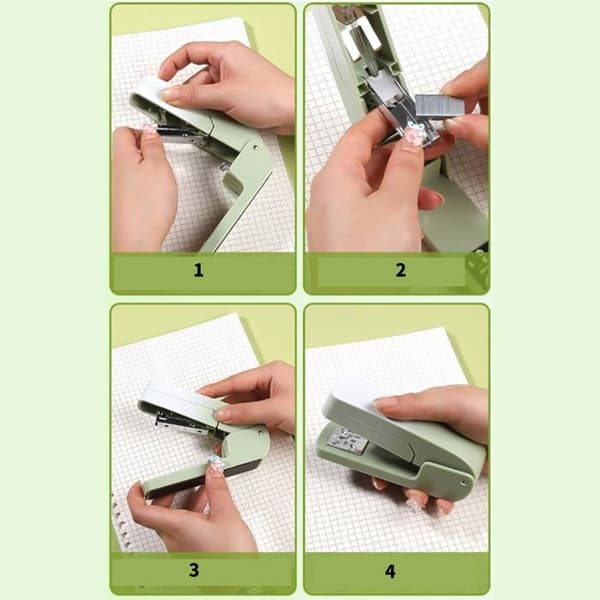 1

2

3

4