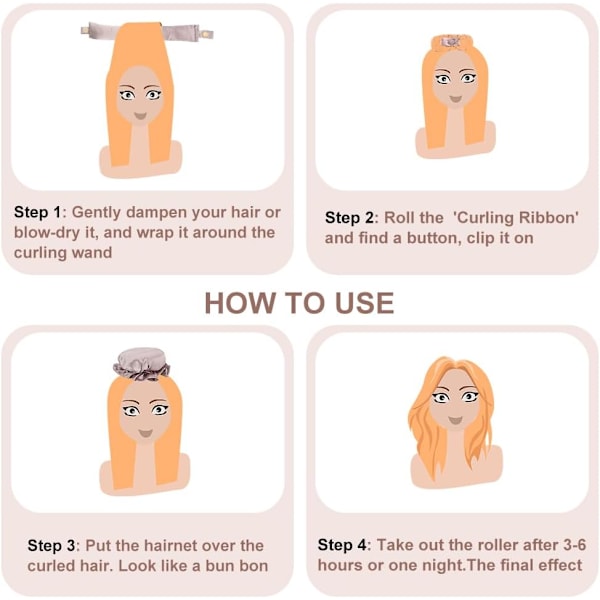 Step 1: Gently dampen your hair or blow-dry it, and wrap it around the curling wand

Step 2: Roll the 'Curling Ribbon' and find a button, clip it on

HOW TO USE

Step 3: Put the hairnet over the curled hair. Look like a bun bon

Step 4: Take out the roller after 3-6 hours or one night.The final effect