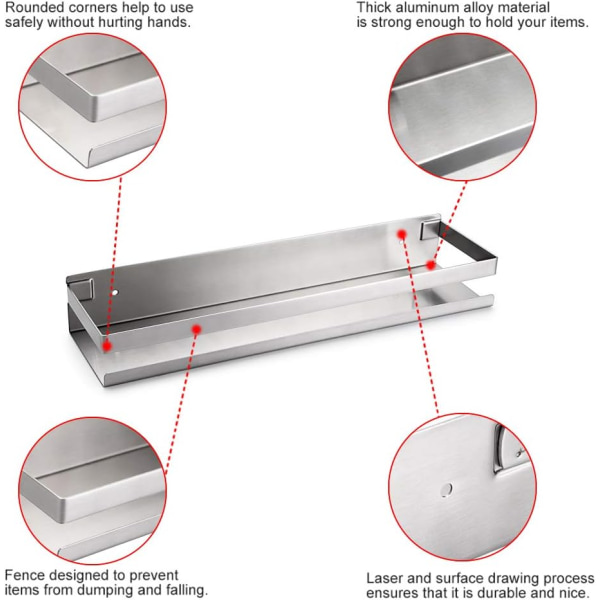 Rounded corners help to use safely without hurting hands.

Thick aluminum alloy material is strong enough to hold your items.

Fence designed to prevent items from dumping and falling.

Laser and surface drawing process ensures that it is durable and nice.