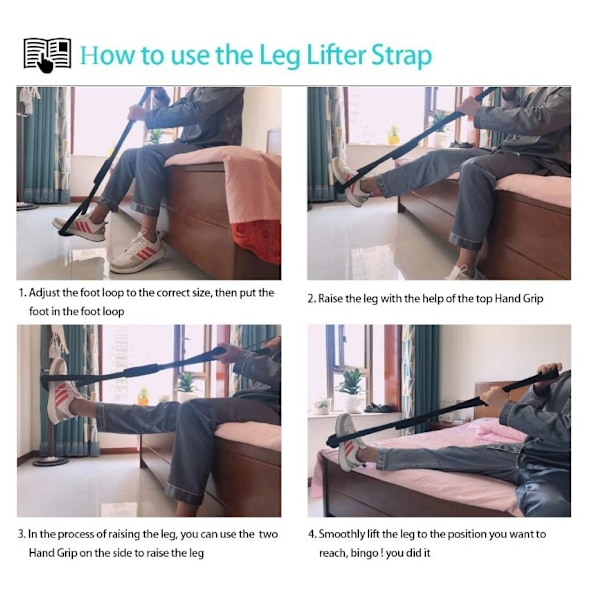 How to use the Leg Lifter Strap

1. Adjust the foot loop to the correct size, then put the foot in the foot loop

2. Raise the leg with the help of the top Hand Grip

3. In the process of raising the leg, you can use the two Hand Grip on the side to raise the leg

4. Smoothly lift the leg to the position you want to reach, bingo ! you did it