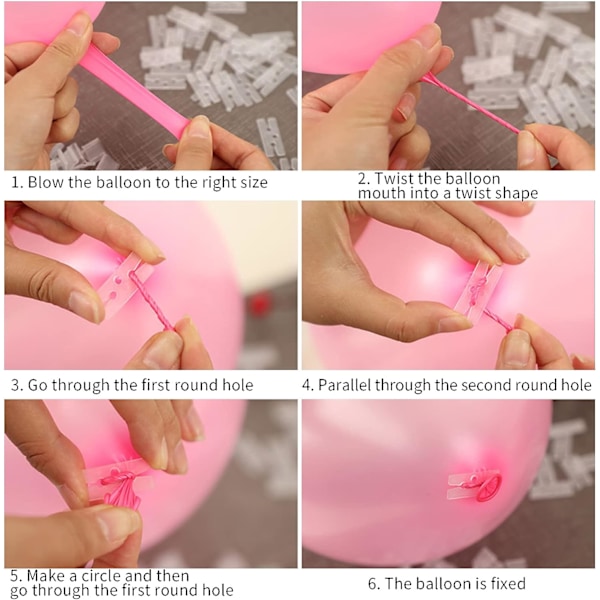 1. Blow the balloon to the right size

2. Twist the balloon mouth into a twist shape

3. Go through the first round hole

4. Parallel through the second round hole

5. Make a circle and then go through the first round hole

6. The balloon is fixed