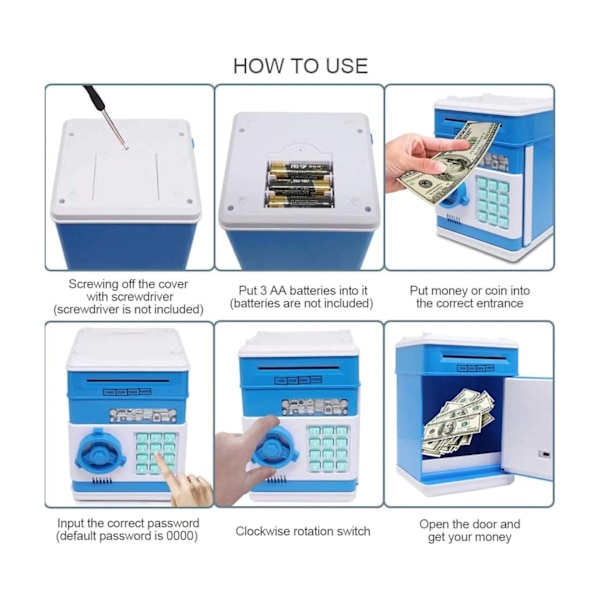 HOW TO USE

Screwing off the cover with screwdriver (screwdriver is not included)

Put 3 AA batteries into it (batteries are not included)

Put money or coin into the correct entrance

Input the correct password (default password is 0000)

Clockwise rotation switch

Open the door and get your money