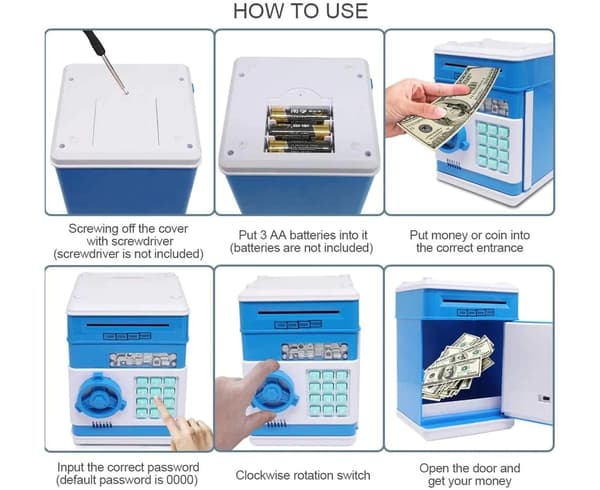 HOW TO USE

Screwing off the cover with screwdriver (screwdriver is not included)

Put 3 AA batteries into it (batteries are not included)

Put money or coin into the correct entrance

Input the correct password (default password is 0000)

Clockwise rotation switch

Open the door and get your money