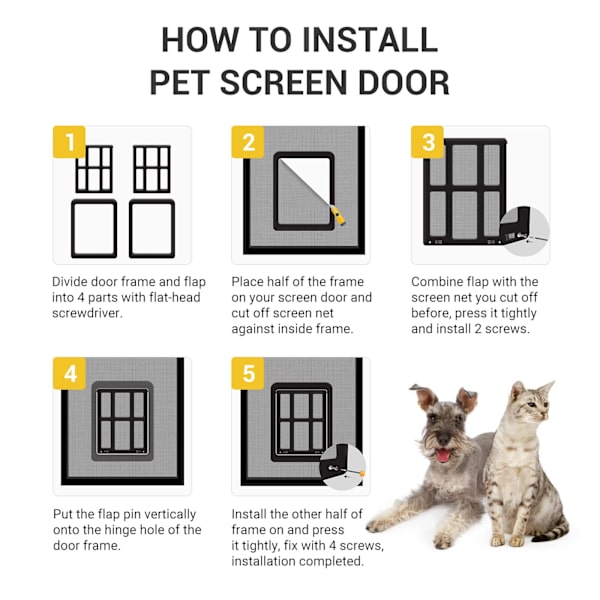 HOW TO INSTALL
PET SCREEN DOOR

1

Divide door frame and flap into 4 parts with flat-head screwdriver.

2

Place half of the frame on your screen door and cut off screen net against inside frame.

3

Combine flap with the screen net you cut off before, press it tightly and install 2 screws.

4

Put the flap pin vertically onto the hinge hole of the door frame.

5

Install the other half of frame on and press it tightly, fix with 4 screws, installation completed.