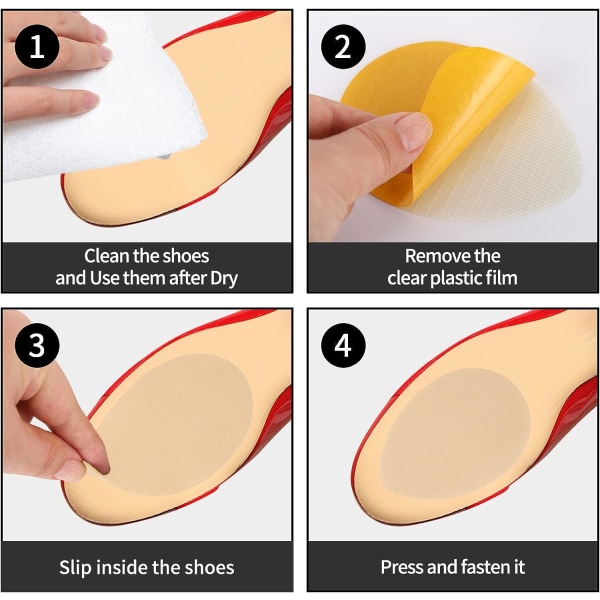 1

Clean the shoes and Use them after Dry

2

Remove the clear plastic film

3

Slip inside the shoes

4

Press and fasten it