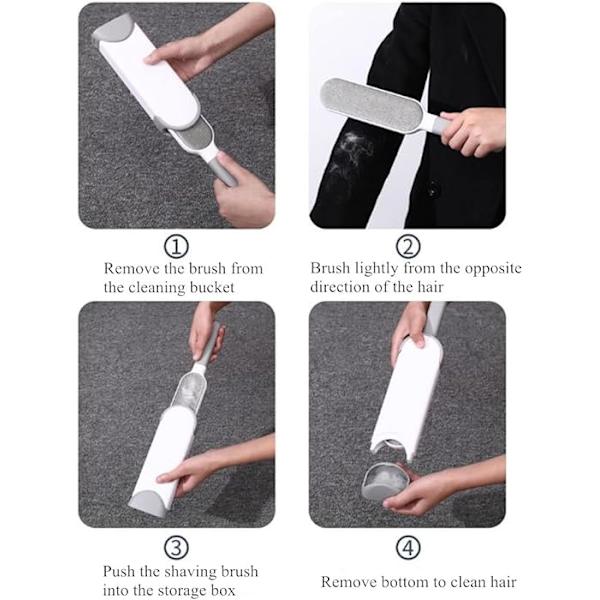 ①
Remove the brush from the cleaning bucket

②
Brush lightly from the opposite direction of the hair

③
Push the shaving brush into the storage box

④
Remove bottom to clean hair