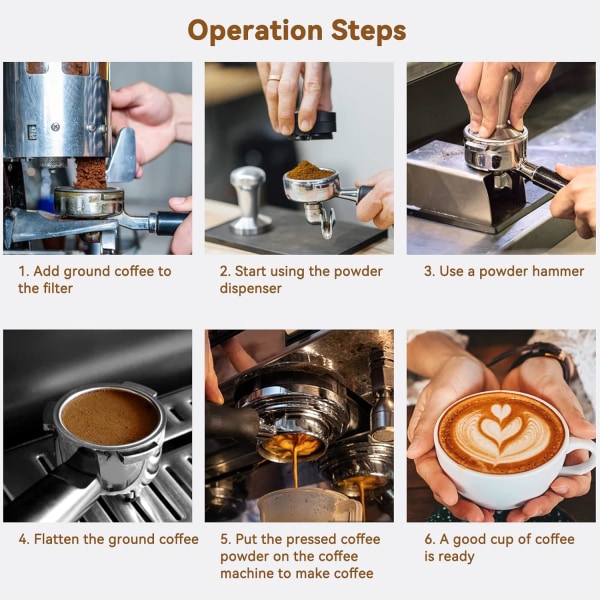 Operation Steps

1. Add ground coffee to the filter

2. Start using the powder dispenser

3. Use a powder hammer

4. Flatten the ground coffee

5. Put the pressed coffee powder on the coffee machine to make coffee

6. A good cup of coffee is ready