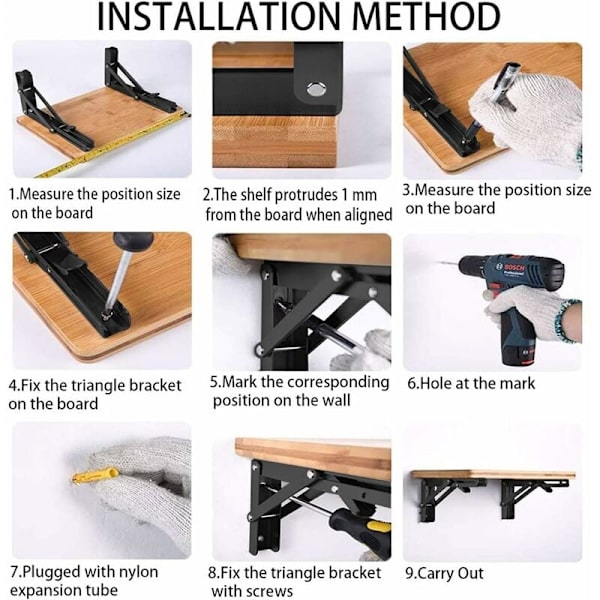 INSTALLATION METHOD

1.Measure the position size on the board

2.The shelf protrudes 1 mm from the board when aligned

3.Measure the position size on the board

4.Fix the triangle bracket on the board

5.Mark the corresponding position on the wall

BOSCH Professional

6.Hole at the mark

7.Plugged with nylon expansion tube

8.Fix the triangle bracket with screws

9.Carry Out