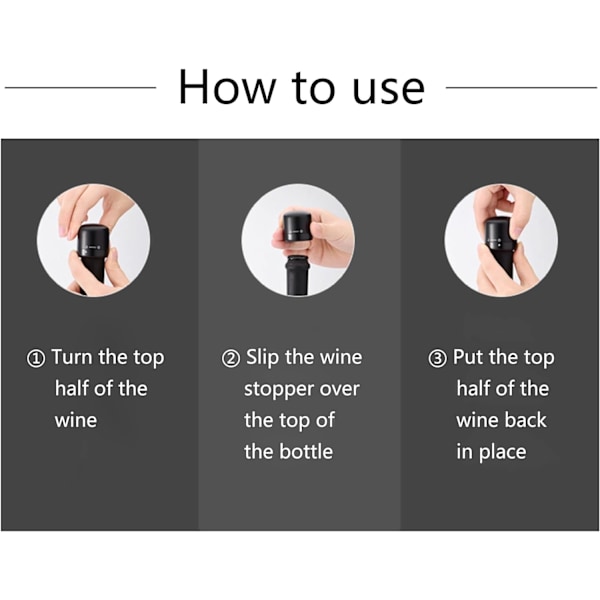 How to use

① Turn the top half of the wine

② Slip the wine stopper over the top of the bottle

③ Put the top half of the wine back in place