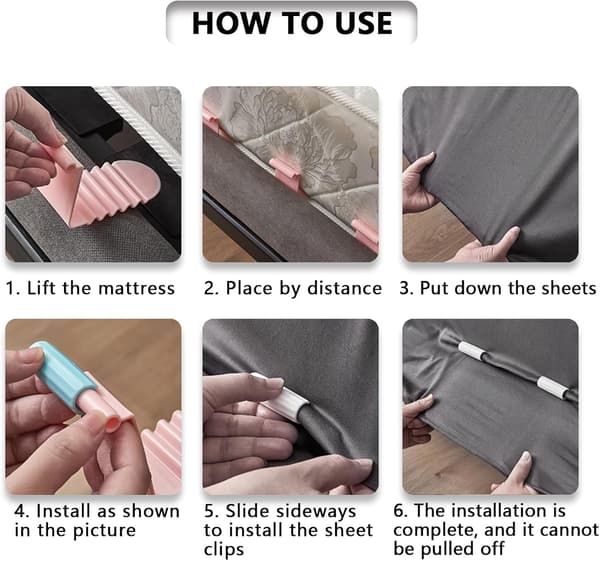 HOW TO USE

1. Lift the mattress

2. Place by distance

3. Put down the sheets

4. Install as shown in the picture

5. Slide sideways to install the sheet clips

6. The installation is complete, and it cannot be pulled off