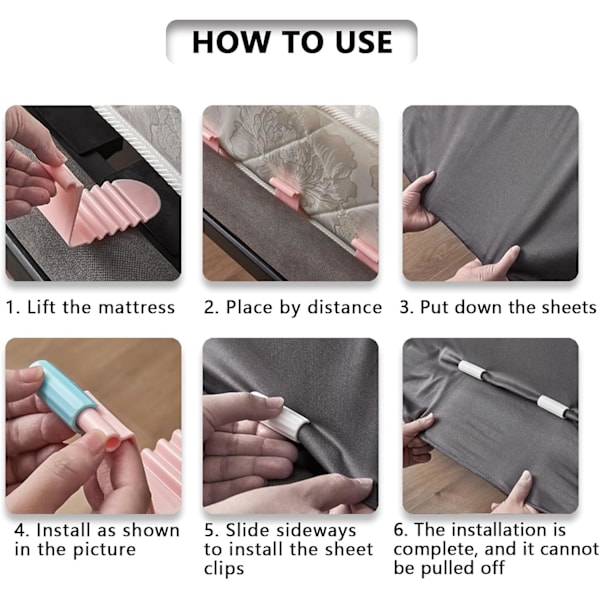 HOW TO USE

1. Lift the mattress

2. Place by distance

3. Put down the sheets

4. Install as shown in the picture

5. Slide sideways to install the sheet clips

6. The installation is complete, and it cannot be pulled off