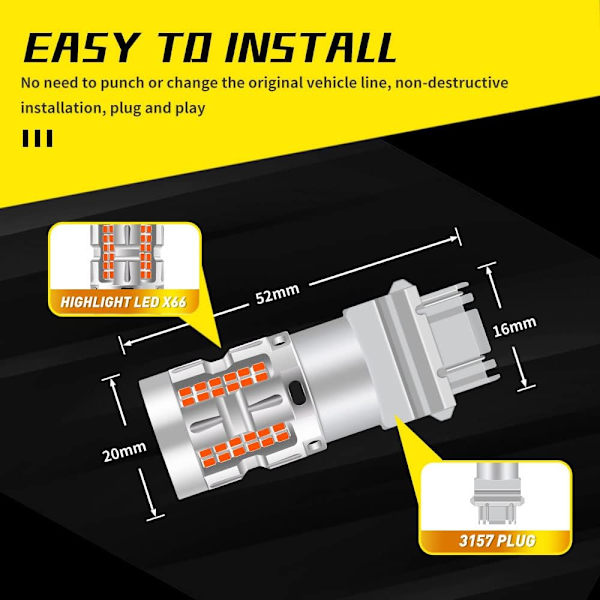 EASY TO INSTALL

No need to punch or change the original vehicle line, non-destructive installation, plug and play

HIGHLIGHT LED X66

52mm

16mm

20mm

3157 PLUG