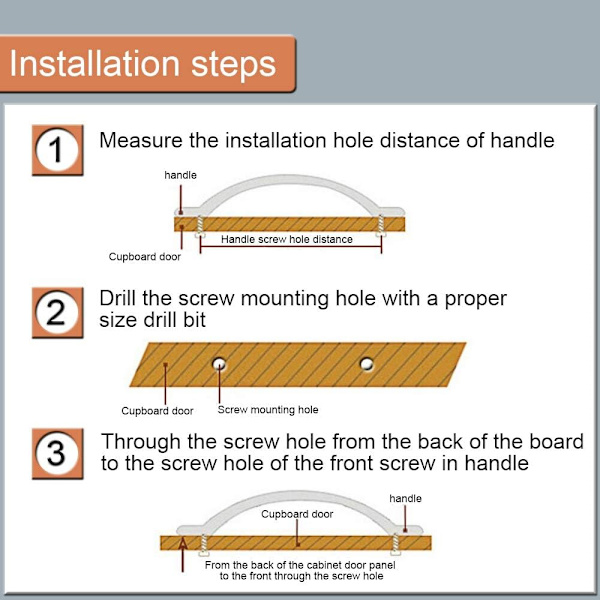 Installation steps

1 Measure the installation hole distance of handle

handle

Handle screw hole distance

Cupboard door

2 Drill the screw mounting hole with a proper size drill bit

Cupboard door

Screw mounting hole

3 Through the screw hole from the back of the board to the screw hole of the front screw in handle

handle

Cupboard door

From the back of the cabinet door panel to the front through the screw hole