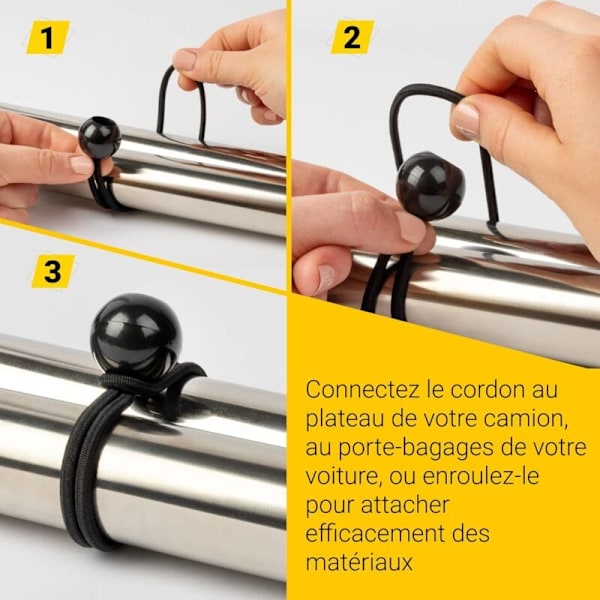 1

2

3

Connectez le cordon au plateau de votre camion, au porte-bagages de votre voiture, ou enroulez-le pour attacher efficacement des matériaux