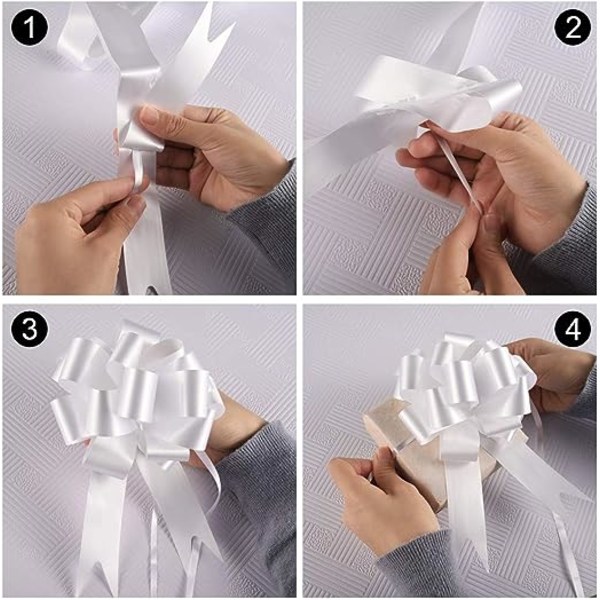 1

2

3

4