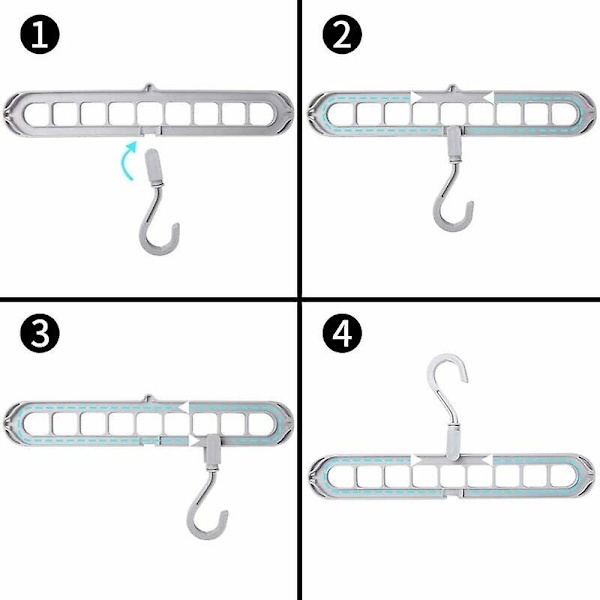 1

2

3

4