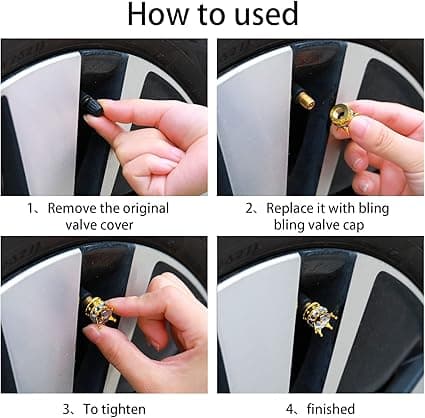 How to used

1、Remove the original valve cover

2、Replace it with bling bling valve cap

3、To tighten

4、finished