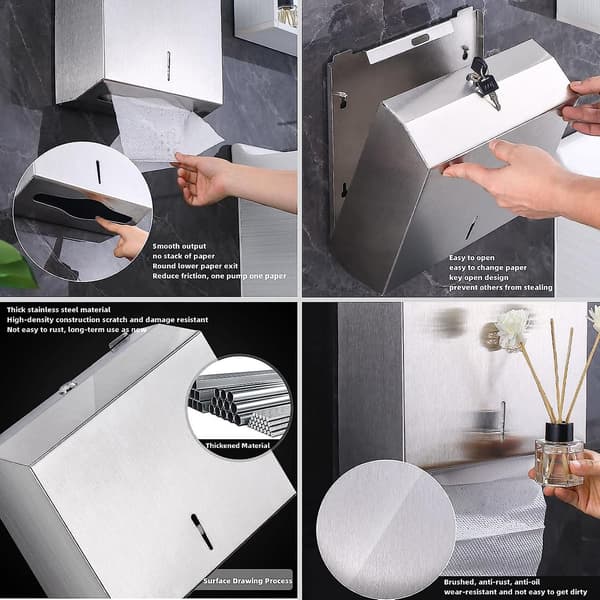 Smooth output
no stack of paper
Round lower paper exit
Reduce friction, one pump one paper

Easy to open
easy to change paper
key open design
prevent others from stealing

Thick stainless steel material
High-density construction scratch and damage resistant
Not easy to rust, long-term use as new

Thickened Material

Surface Drawing Process

Brushed, anti-rust, anti-oil
wear-resistant and not easy to get dirty