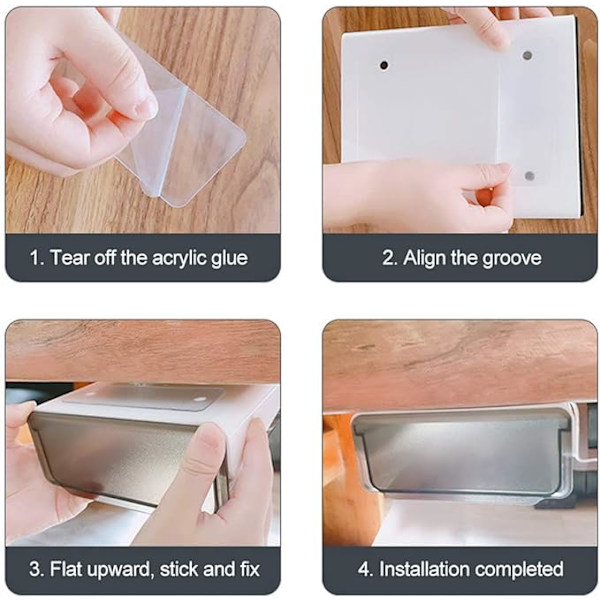 1. Tear off the acrylic glue

2. Align the groove

3. Flat upward, stick and fix

4. Installation completed